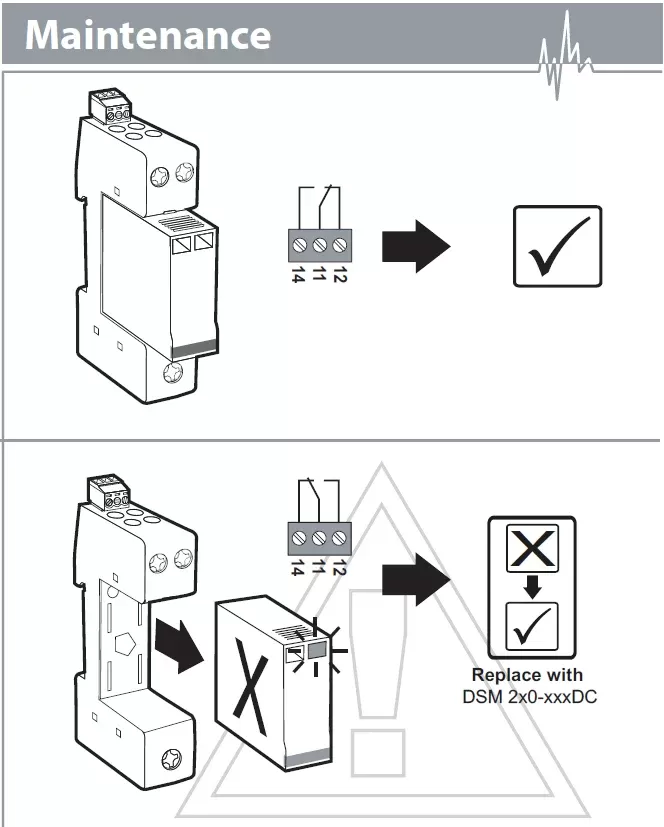 Maintenance

14 11 12

14 11 12

Replace with
DSM 2x0-xxxDC